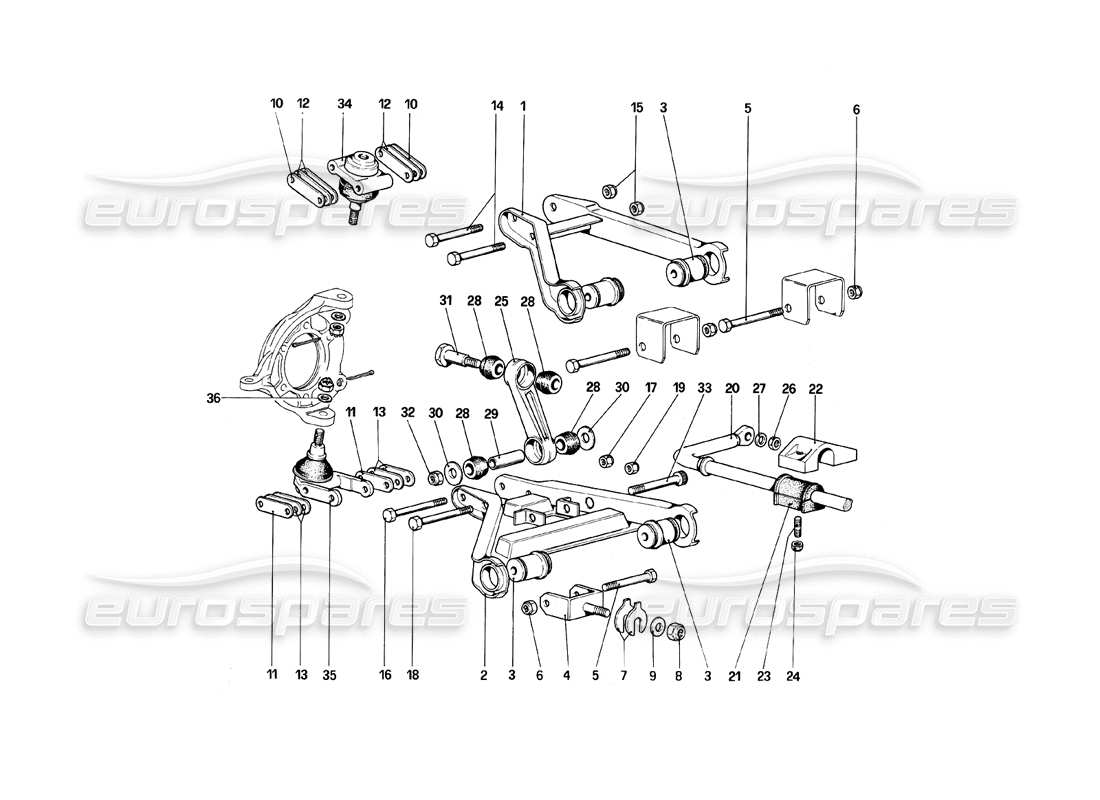 10 12 34 12 10

14 1 15 3 5 6

eurospares eurospares

31 28 25 28

36

28 30 17 19 33 20 27 26 22

11 13 32 30 28 29

eurospares eurospares

11 13 35 16 18 2 3 6 4 5 7 9 8 3 21 23 24