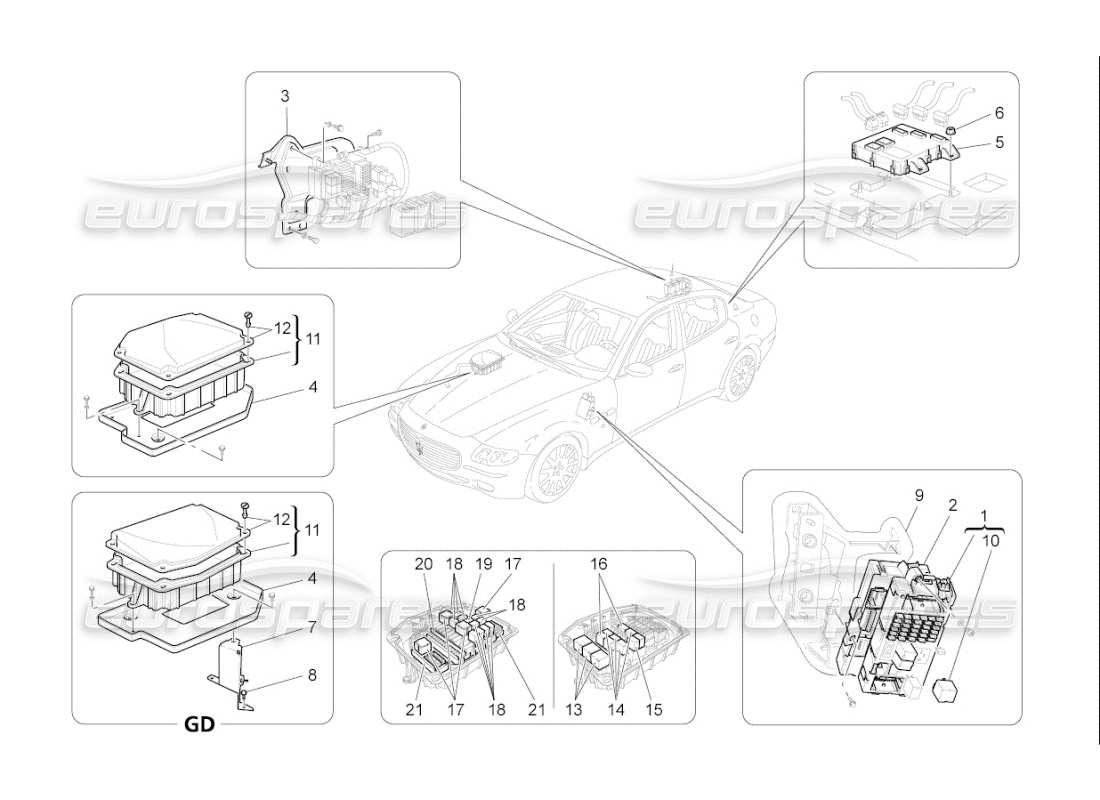 3

eurospares

6
5

eurospares

12
11
4

12
11
4
7
8
GD

eurospares

20 18 19 17
18
21 17 18 21

16
13 14 15

eurospares

9
2
1
10