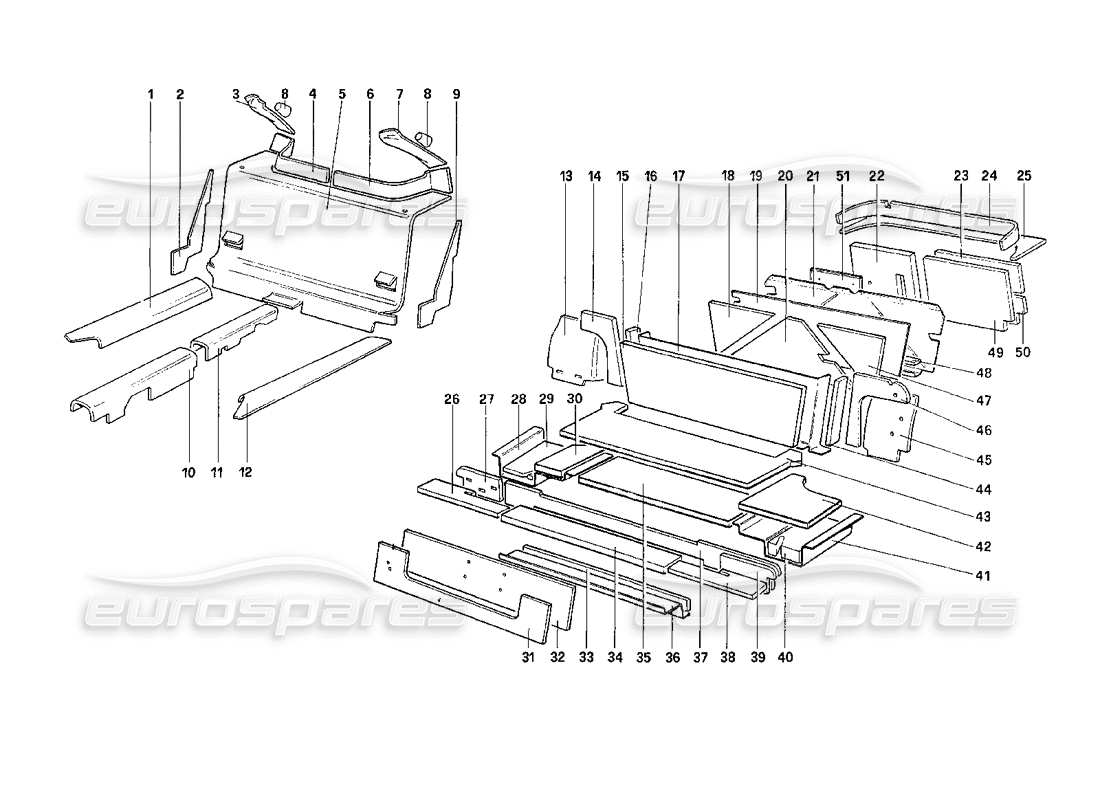 eurospares
eurospares
eurospares
eurospares

1 2 3 8 4 5 6 7 8 9

10 11 12

13 14 15 16 17 18 19 20 21 51 22 23 24 25

49 50 48 47 46 45 44 43 42 41

26 27 28 29 30

31 32 33 34 35 36 37 38 39 40