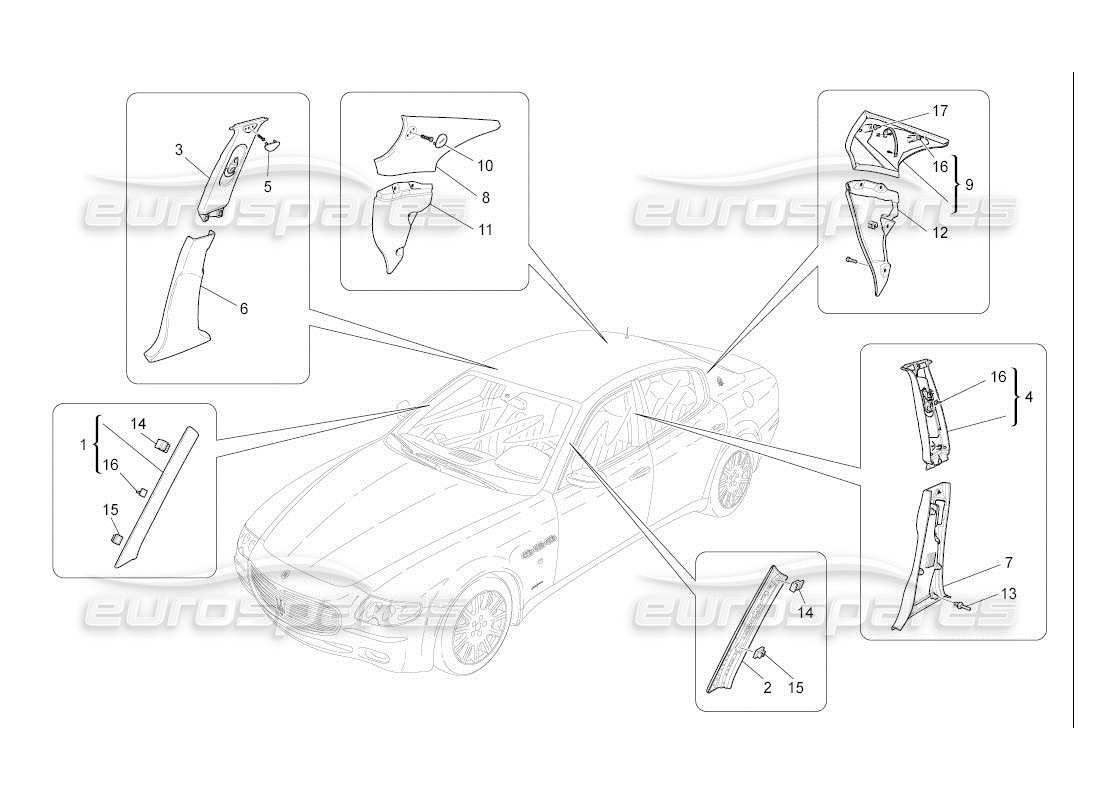 eurospares
eurospares
eurospares
eurospares

3
5
6
10
8
11
17
16
9
12
16
4
7
13
1
14
16
15
14
2
15