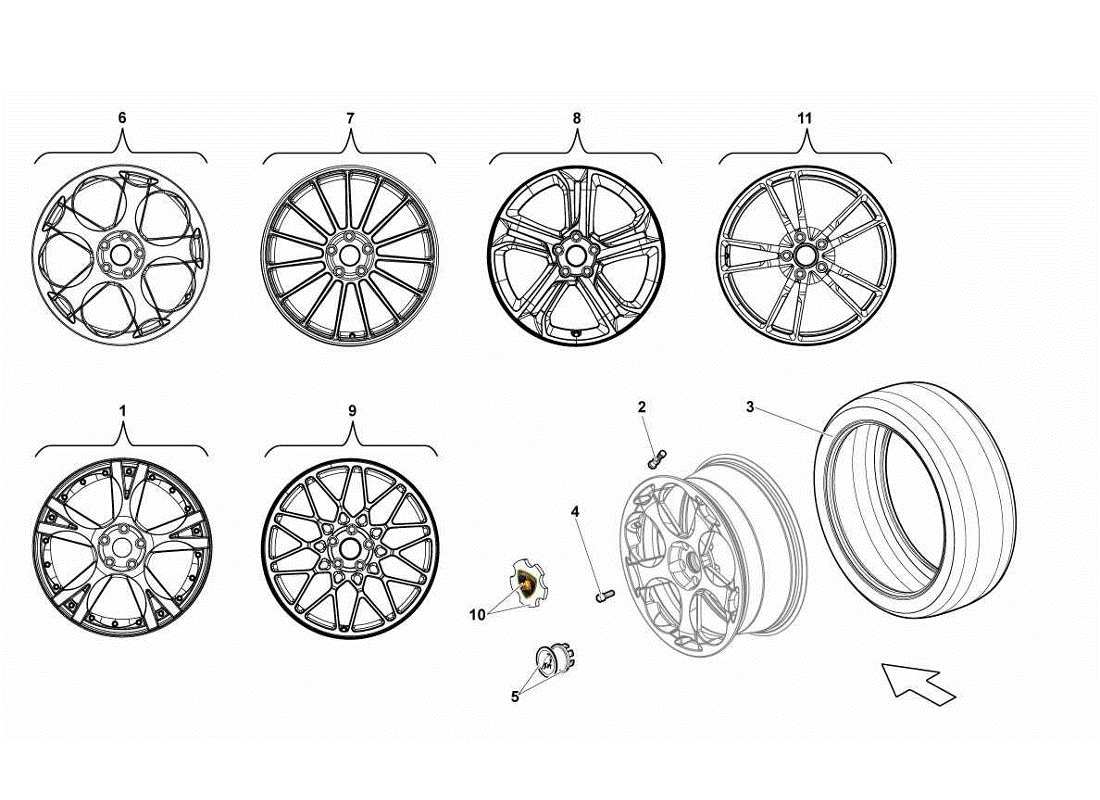 6
7
8
11
1
9
2
3
4
10
5