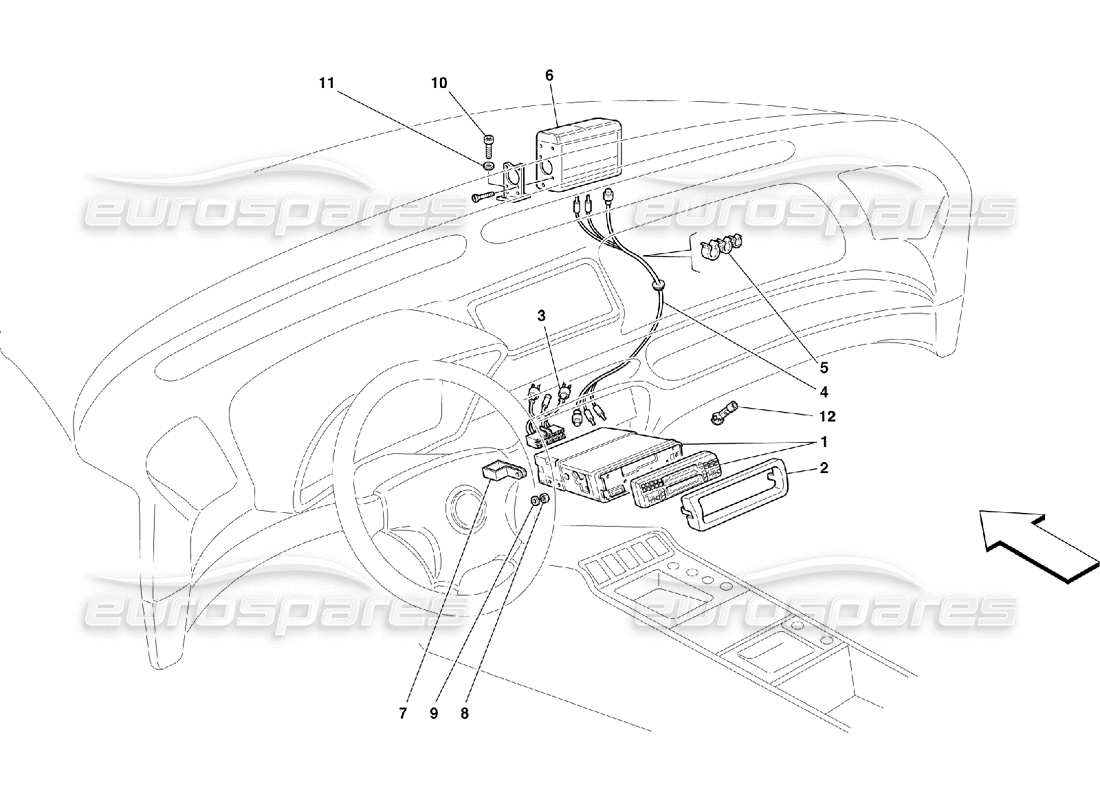 11
10
6
eurospares
eurospares
3
5
4
12
1
2
eurospares
eurospares
7
9
8