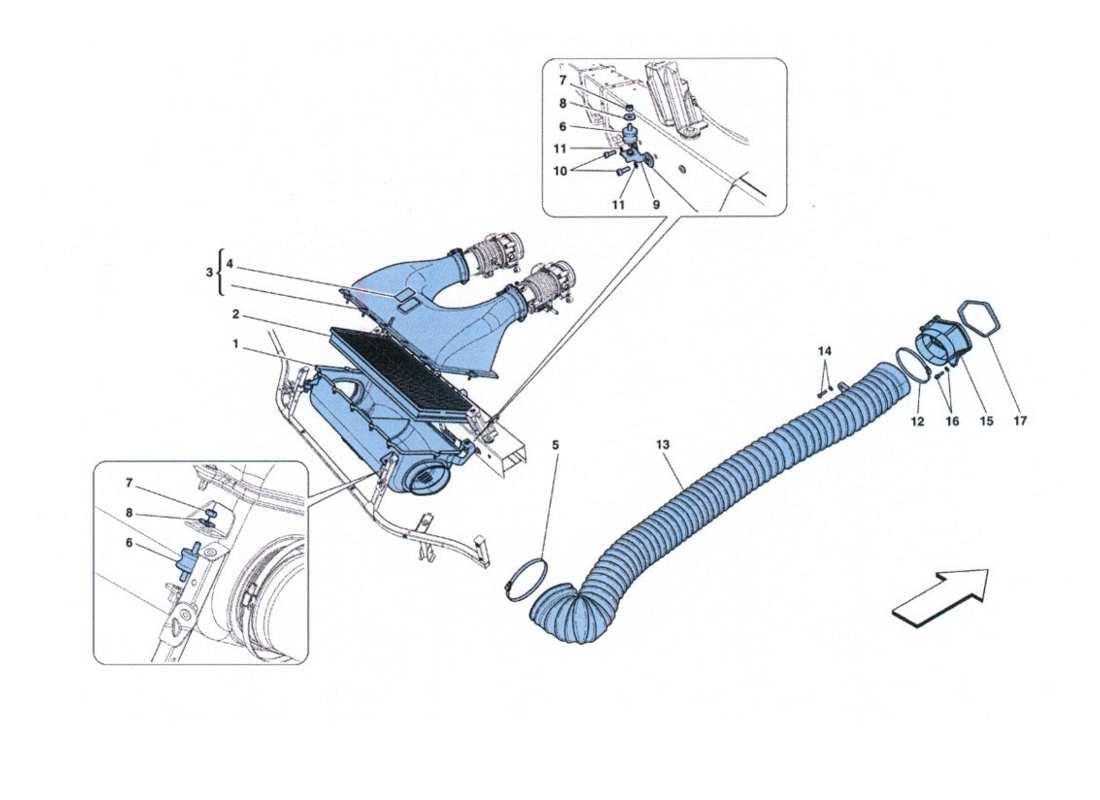 7
8
6
11
10
11
9
3
4
2
1
14
12
16
15
17
5
13
7
8
6