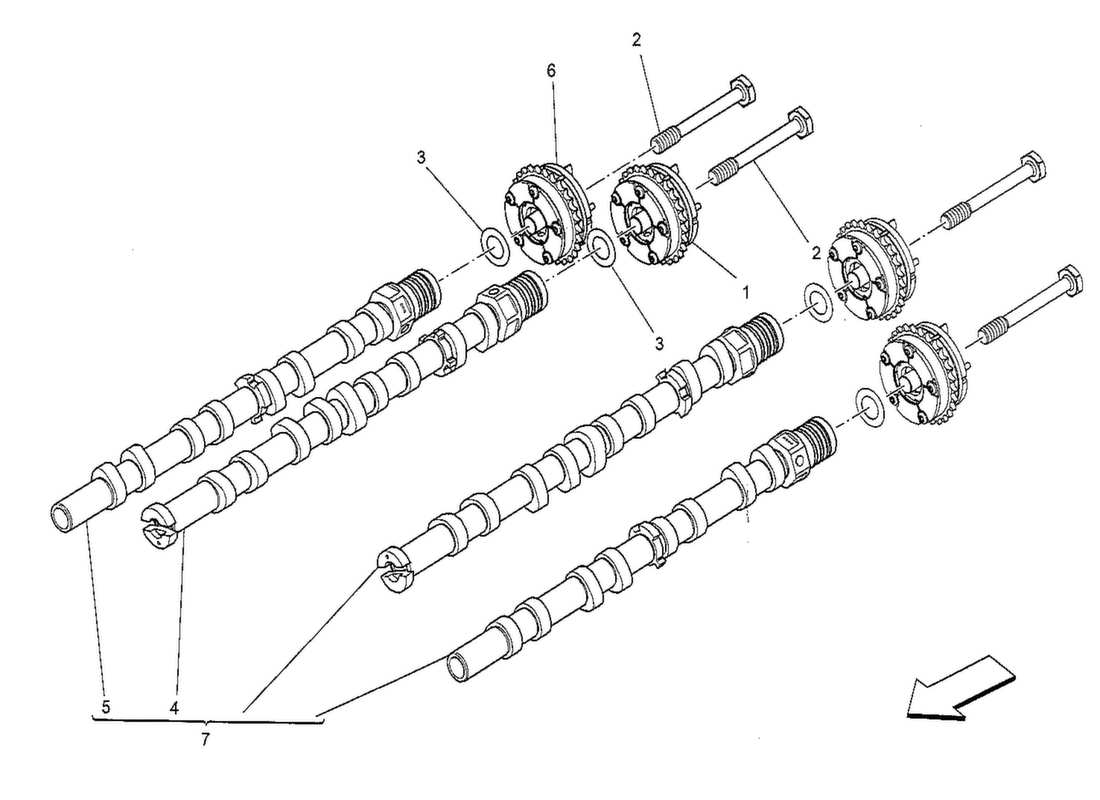 2
6
3
2
1
3
5
4
7