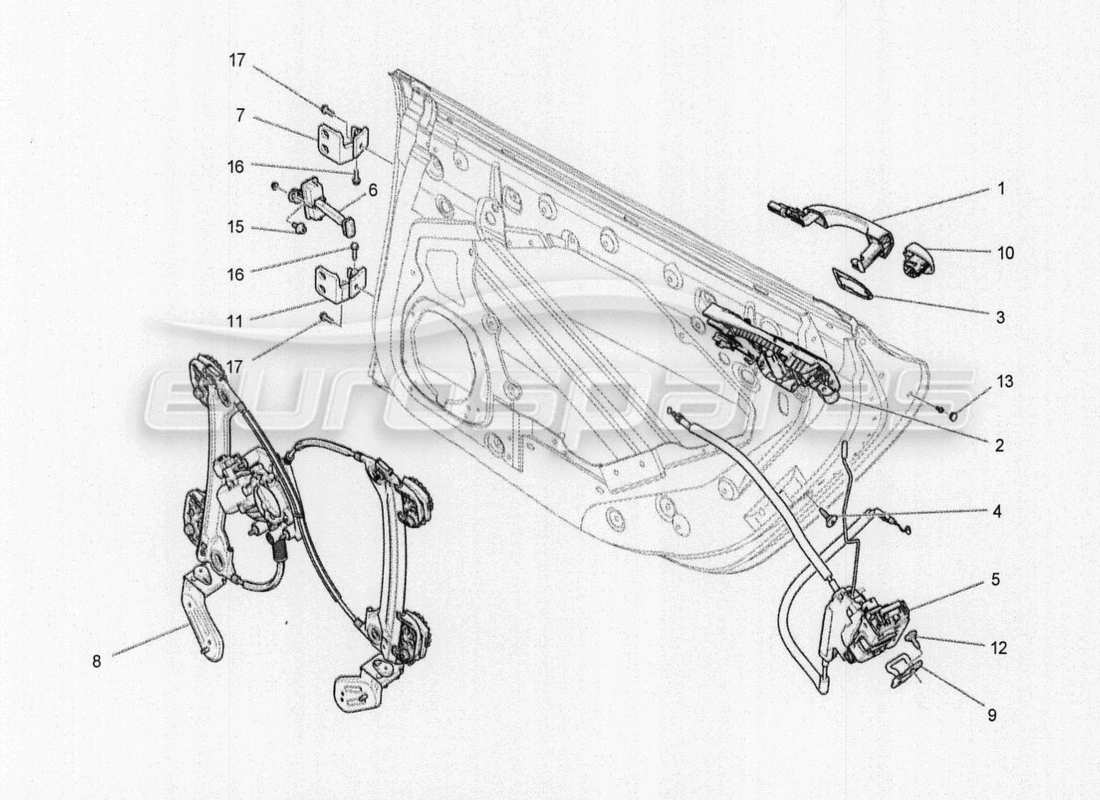 17
7
16
6
15
16
11
17
1
10
3
13
2
4
5
12
9
8
eurospares