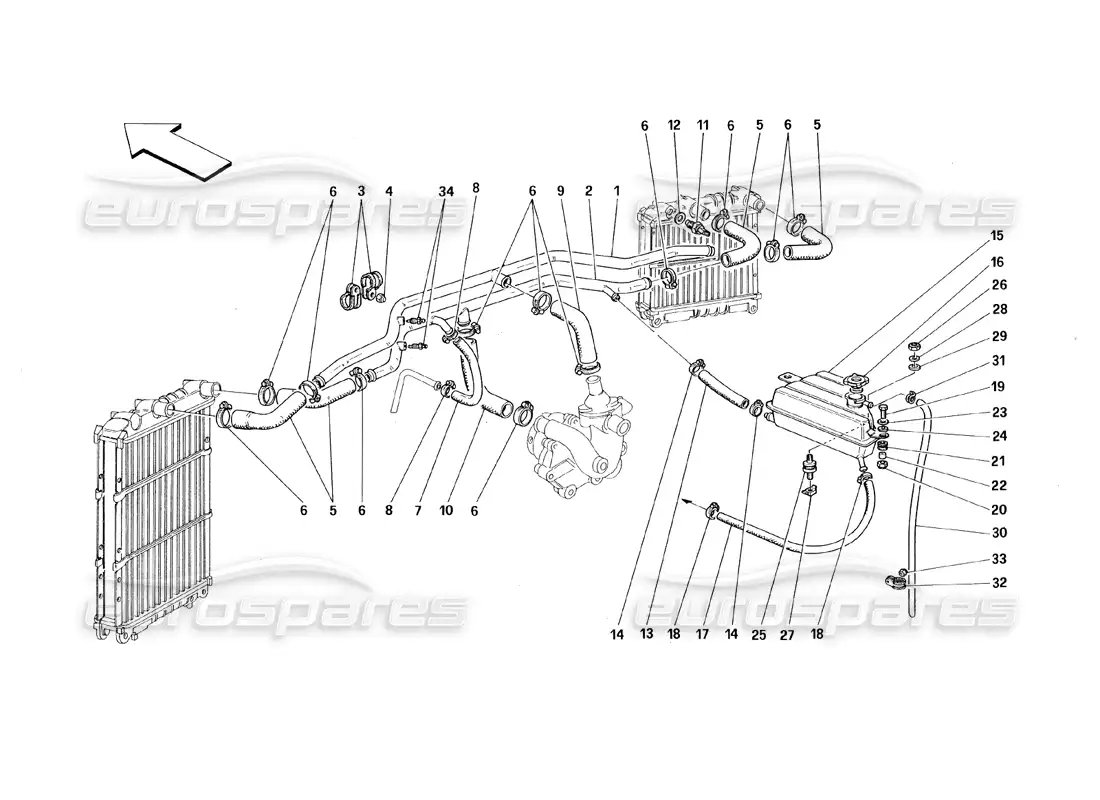 eurospares
eurospares
eurospares
eurospares

6 12 11 6 5 6 5

6 3 4 34 8 6 9 2 1

15
16
26
28
29
31
19
23
24
21
22
20
30
33
32

6 5 6 8 7 10 6

14 13 18 17 14 25 27 18