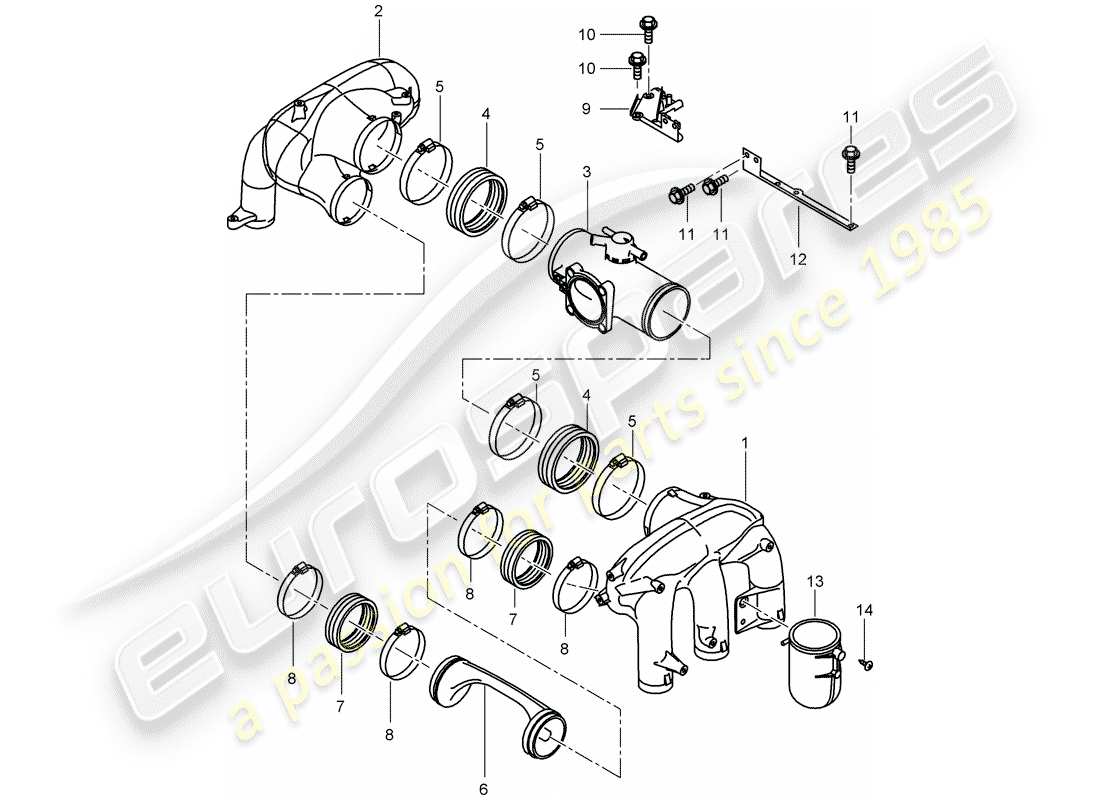 2
10
10
9
5
4
5
3
11
11
11
12
5
4
5
1
8
7
8
13
14
8
7
8
6
eurospares
a passion for parts since 1985