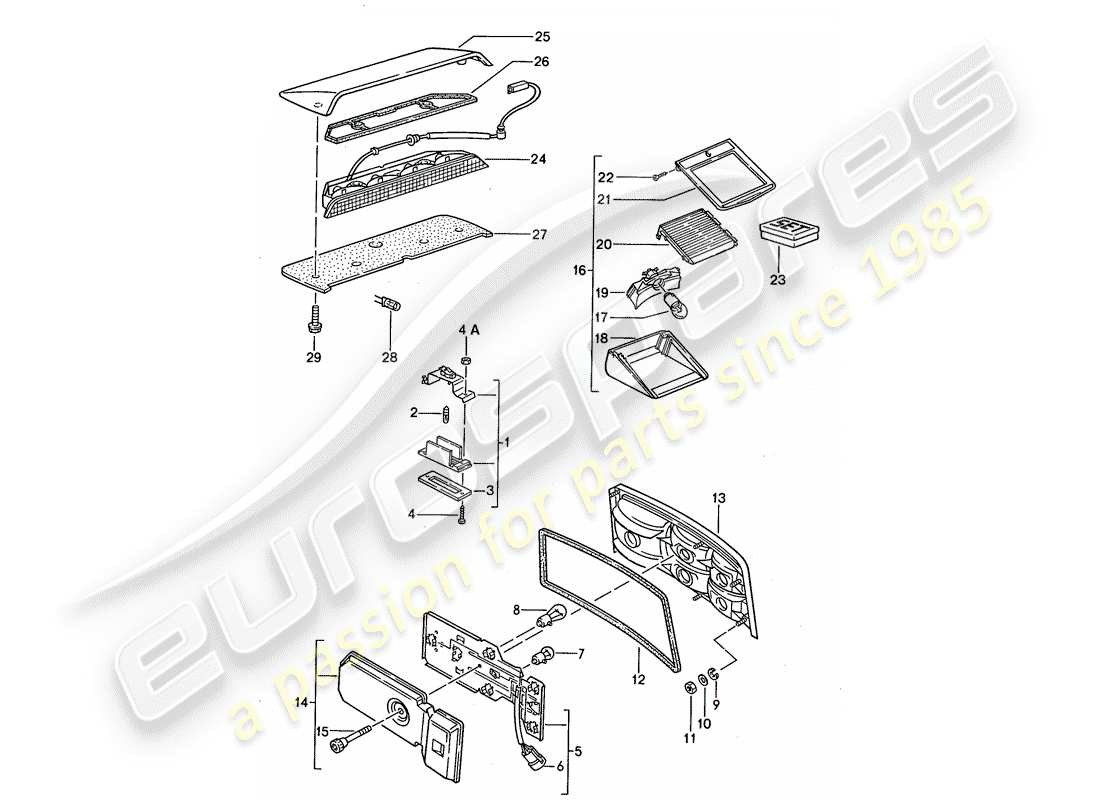 25
26
24
27
29
28
22
21
20
16
19
17
18
23
4 A
2
1
3
4
13
8
7
12
14
15
5
6
11
10
9
eurospares
a passion for parts since 1985