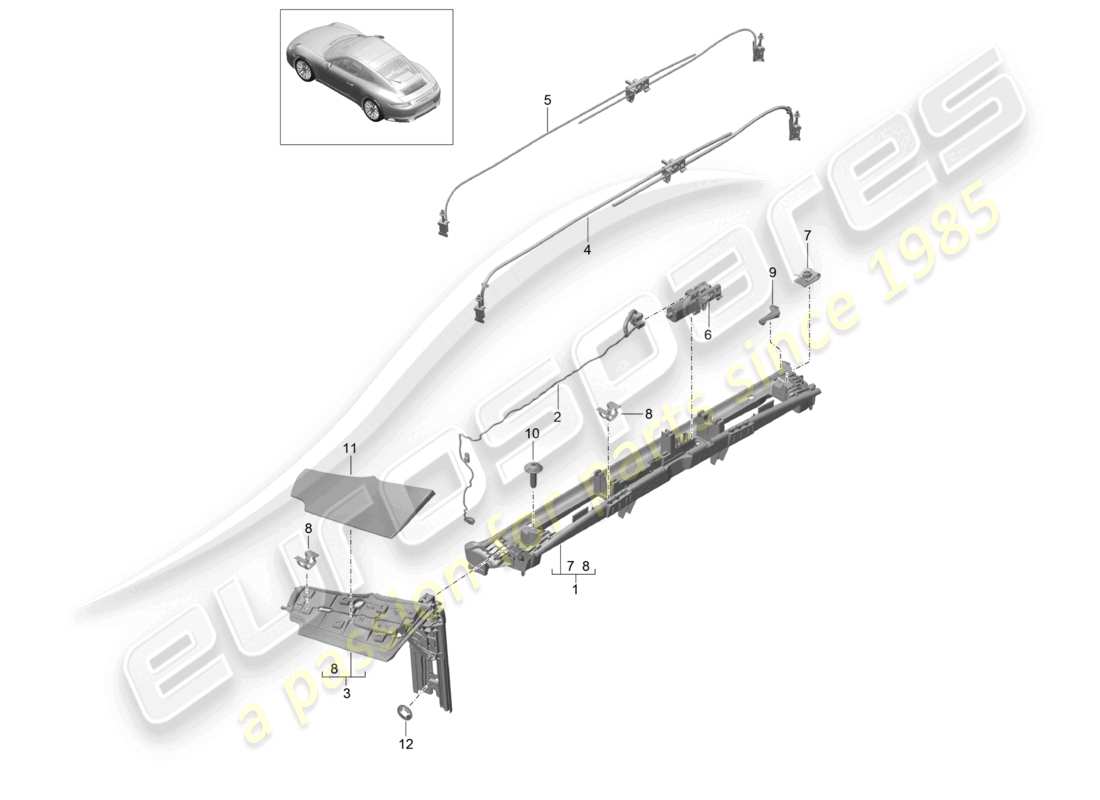 5
4
7
9
6
2
8
10
11
8
7 8
1
8
3
12
eurospares
a passion for parts since 1985