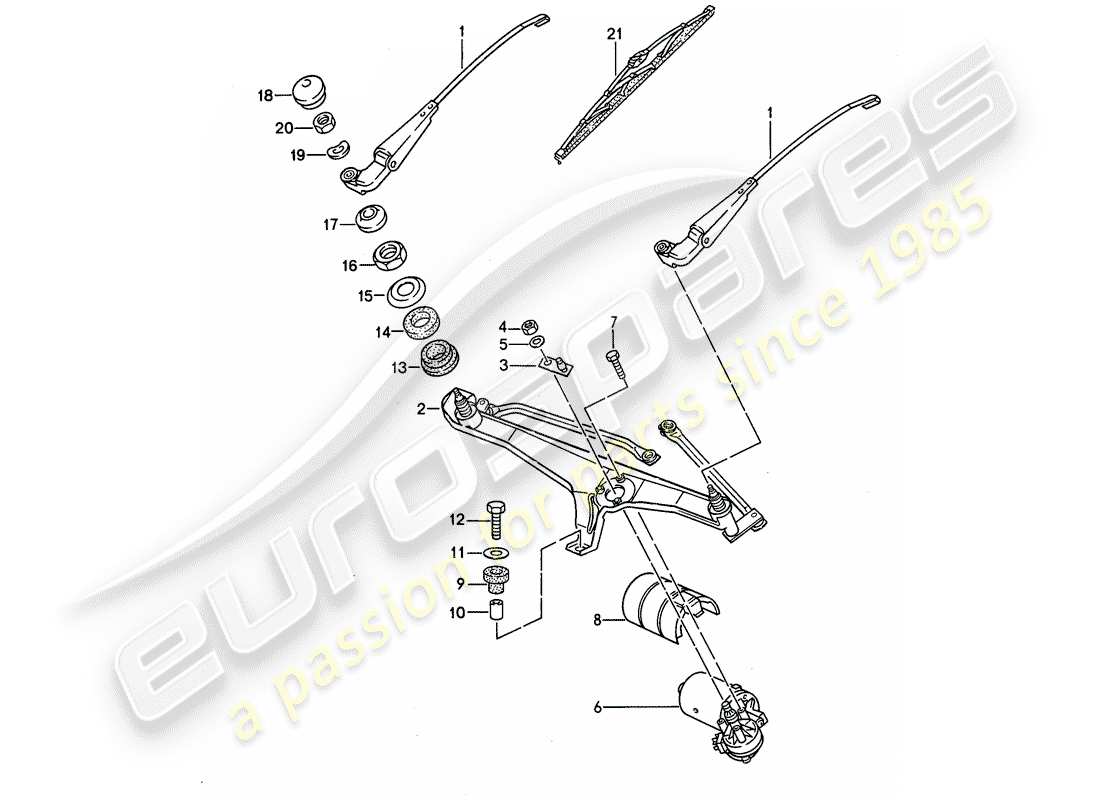 1
21
1
18
20
19
17
16
15
14
13
4
5
3
7
2
12
11
9
10
8
6
eurospares
a passion for parts since 1985