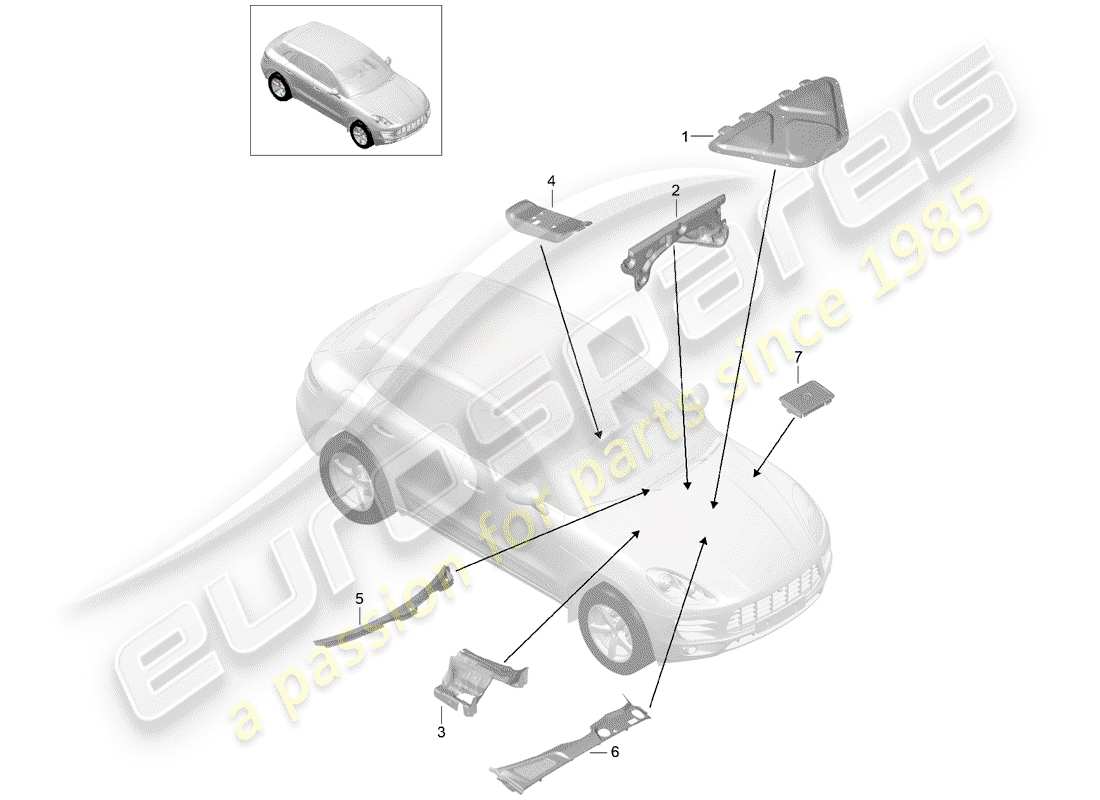 1
4
2
7
5
3
6
eurospares
a passion for parts since 1985