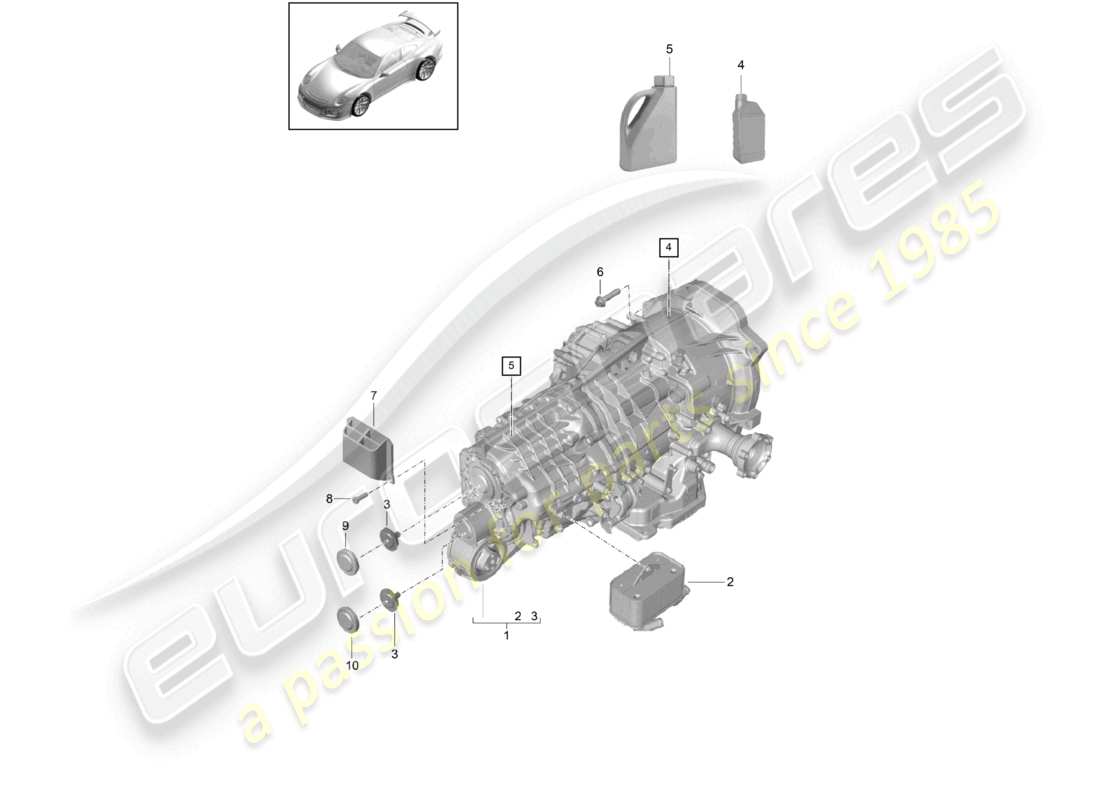 5
4
4
6
5
7
8
3
9
2
2 3
1
3
10
eurospares
a passion for parts since 1985