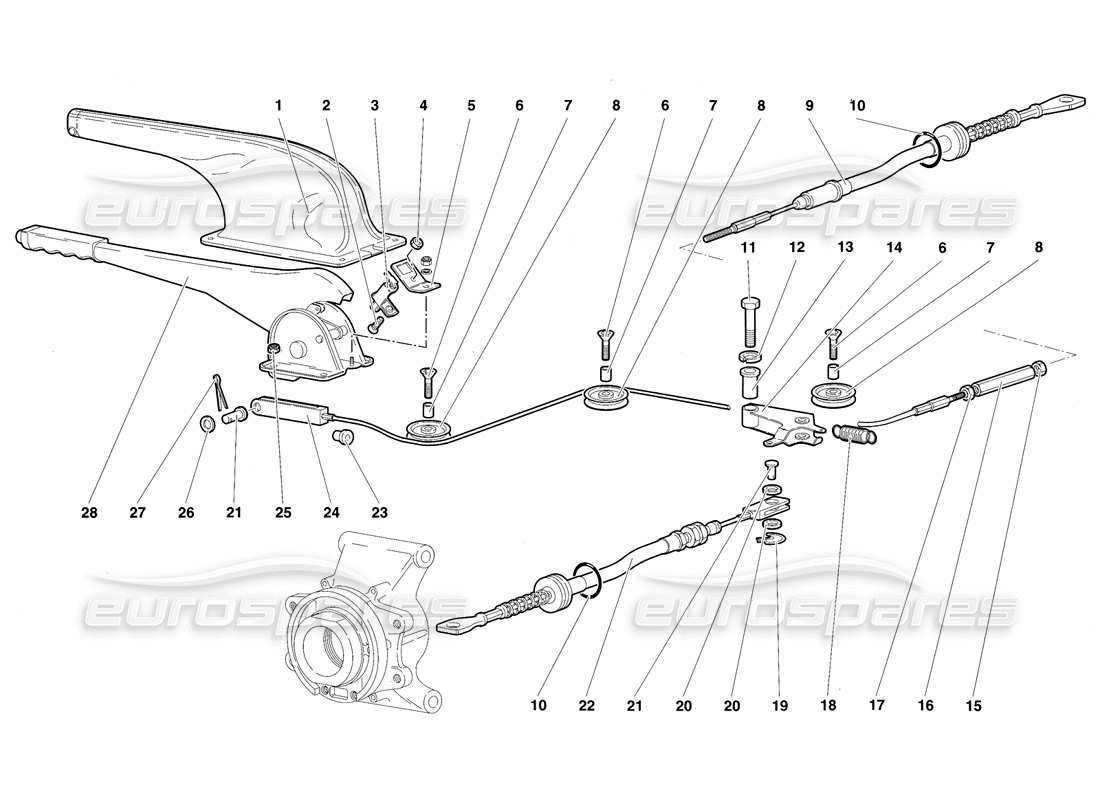 1 2 3 4 5 6 7 8 6 7 8 9 10

eurospares eurospares

11 12 13 14 6 7 8

28 27 26 21 25 24 23

eurospares eurospares

10 22 21 20 20 19 18 17 16 15