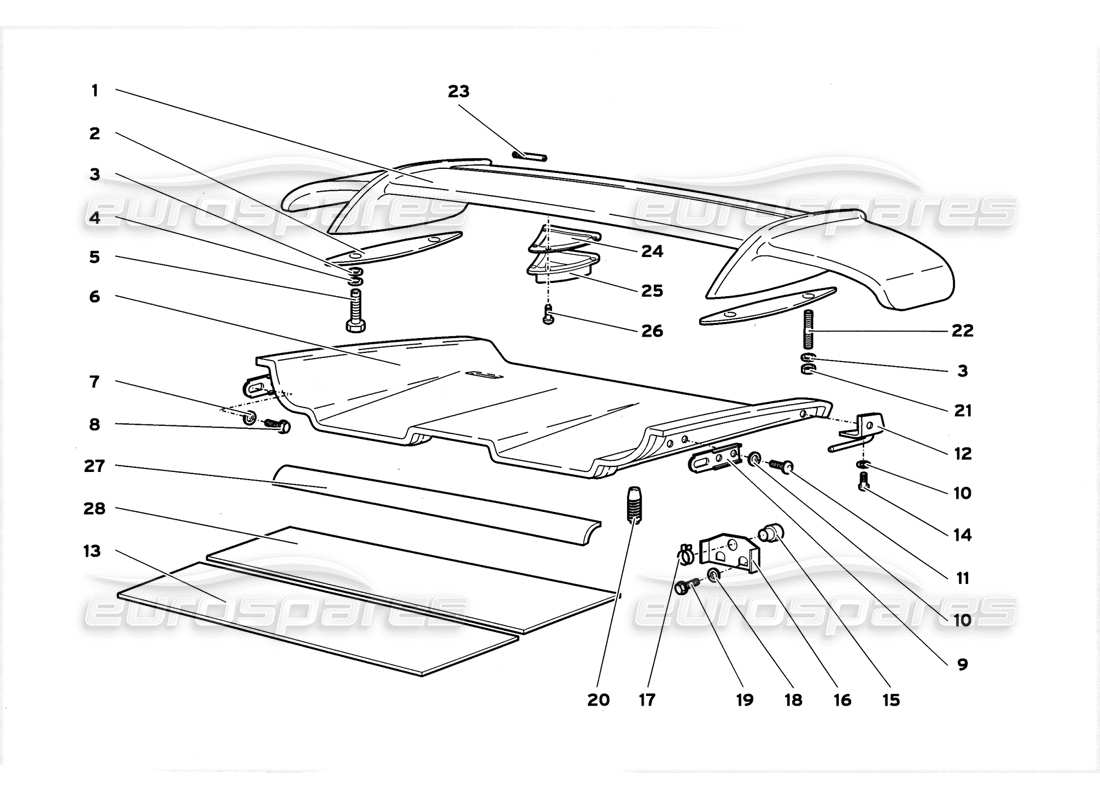 1
2
3
4
5
6
7
8
27
28
13
23
24
25
26
22
3
21
12
10
14
11
10
9
20
17
19
18
16
15
eurospares
eurospares
eurospares
eurospares