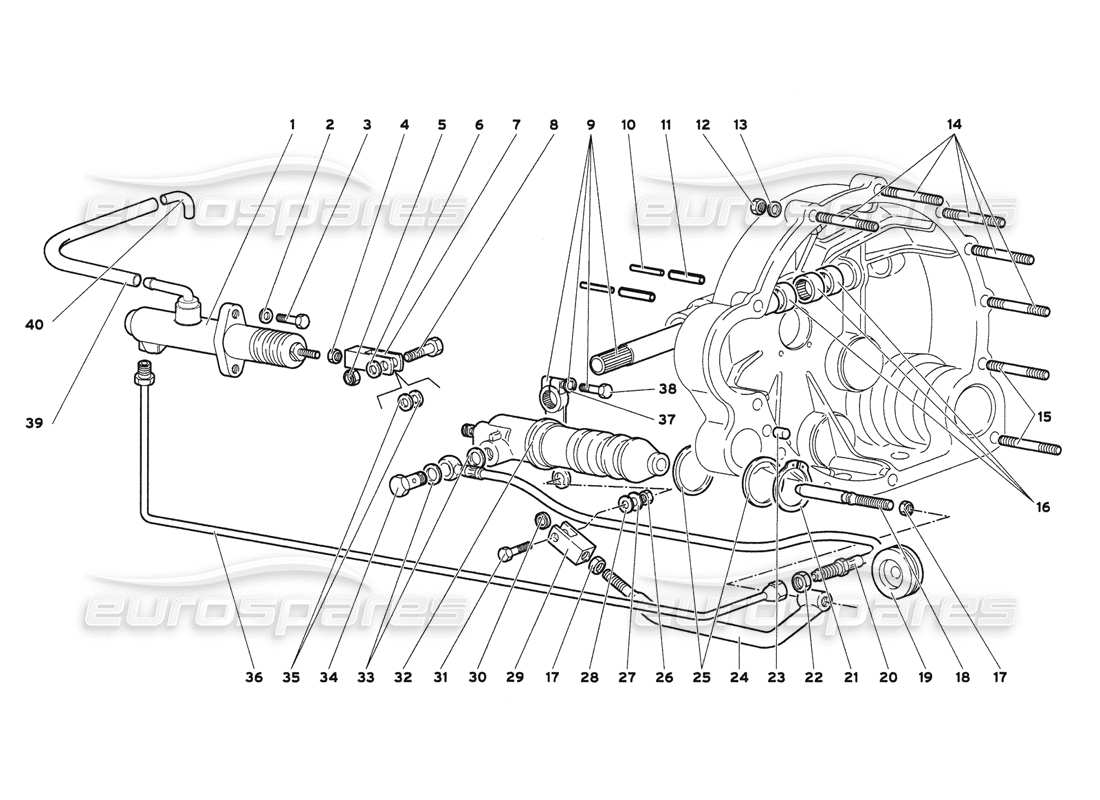 1 2 3 4 5 6 7 8 9 10 11 12 13 14

eurospares

eurospares

40

39

38

37

15

16

eurospares

eurospares

36 35 34 33 32 31 30 29 17 28 27 26 25 24 23 22 21 20 19 18 17