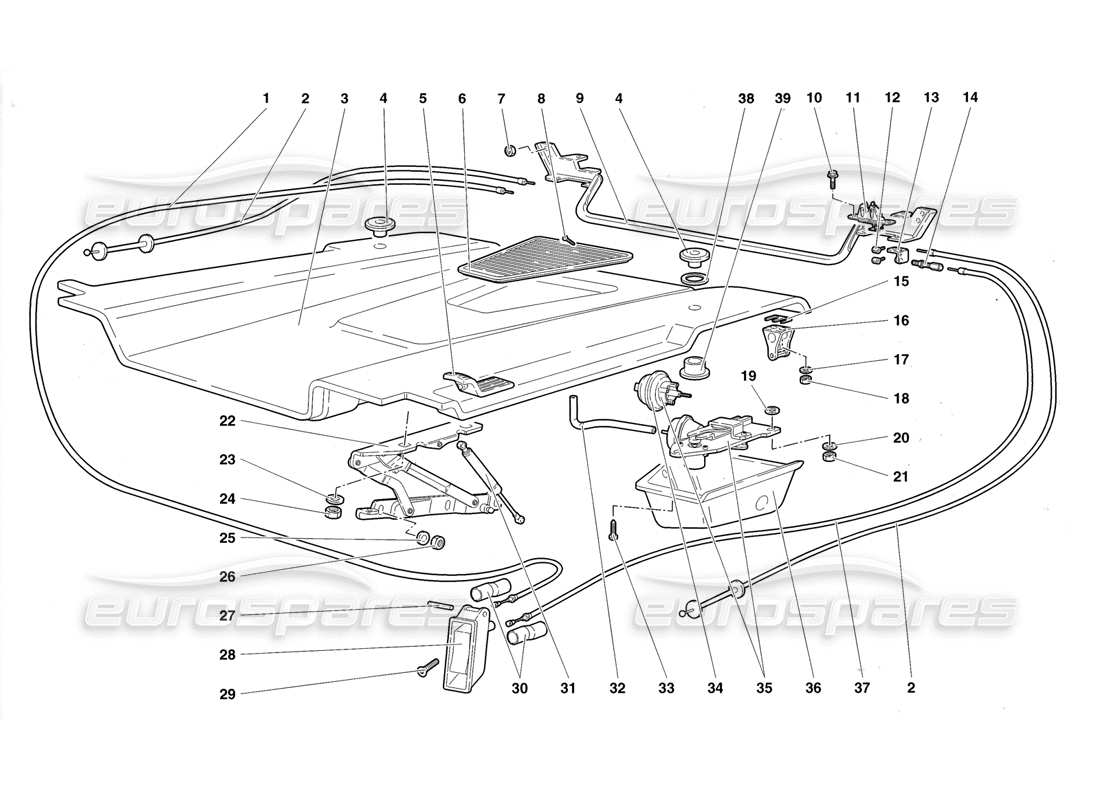 1 2 3 4 5 6 7 8 9 4 38 39 10 11 12 13 14

eurospares

eurospares

15
16
17
18
19
20
21
22
23
24
25
26
27
28
29

eurospares

eurospares

30 31 32 33 34 35 36 37 2