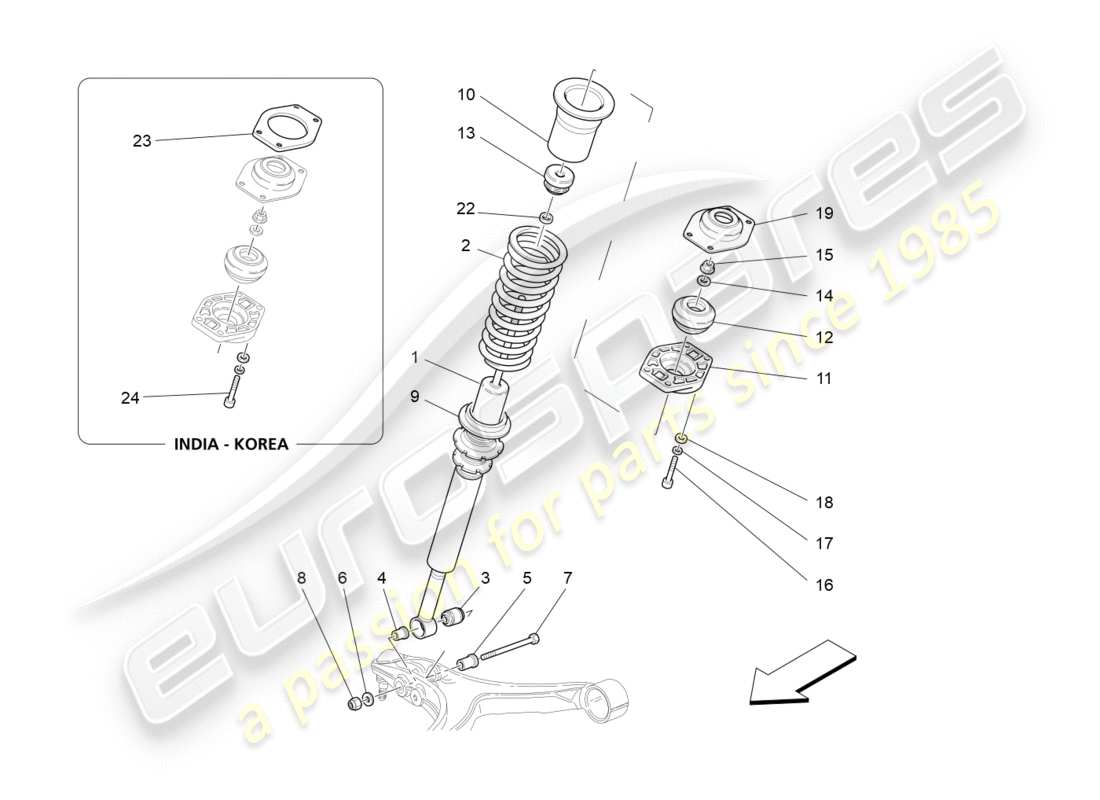 23

24

INDIA - KOREA

10

13

22

2

1

9

19

15

14

12

11

18

17

16

8

6

4

3

5

7

eurospares

a passion for parts since 1985