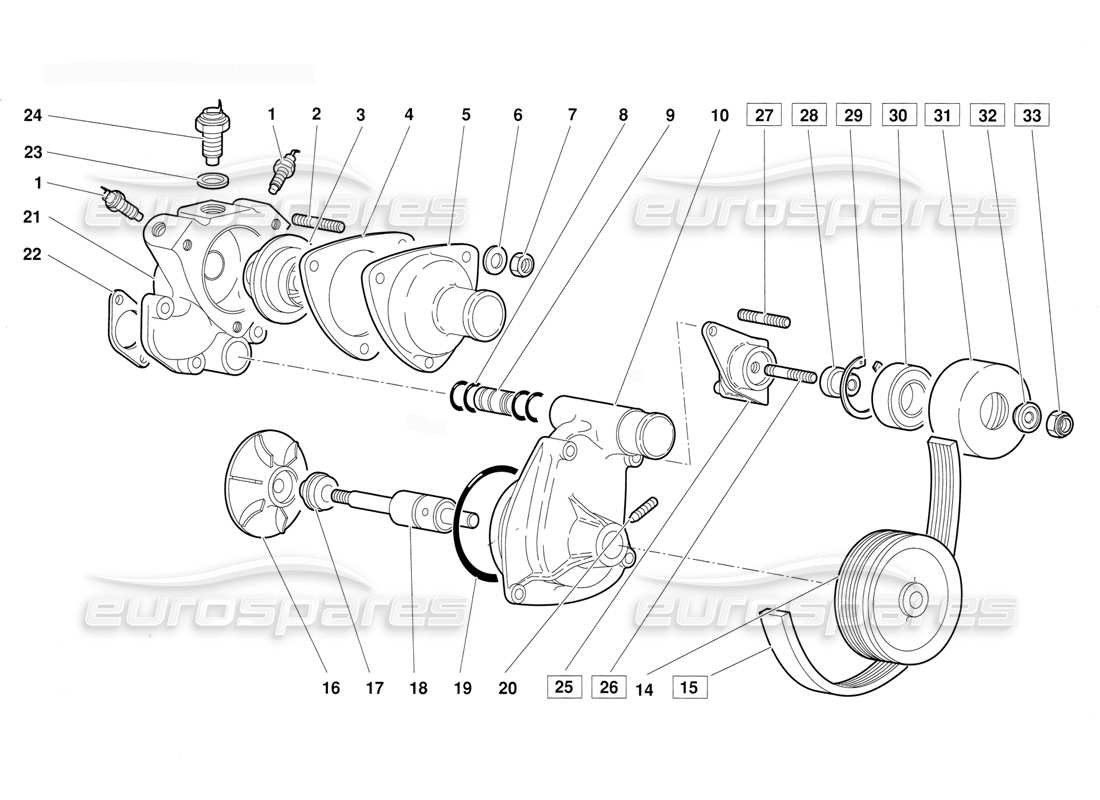 24
1
2
3
4
5
6
7
8
9
10
27
28
29
30
31
32
33
23
1
21
22
eurospares
eurospares
eurospares
eurospares
16
17
18
19
20
25
26
14
15