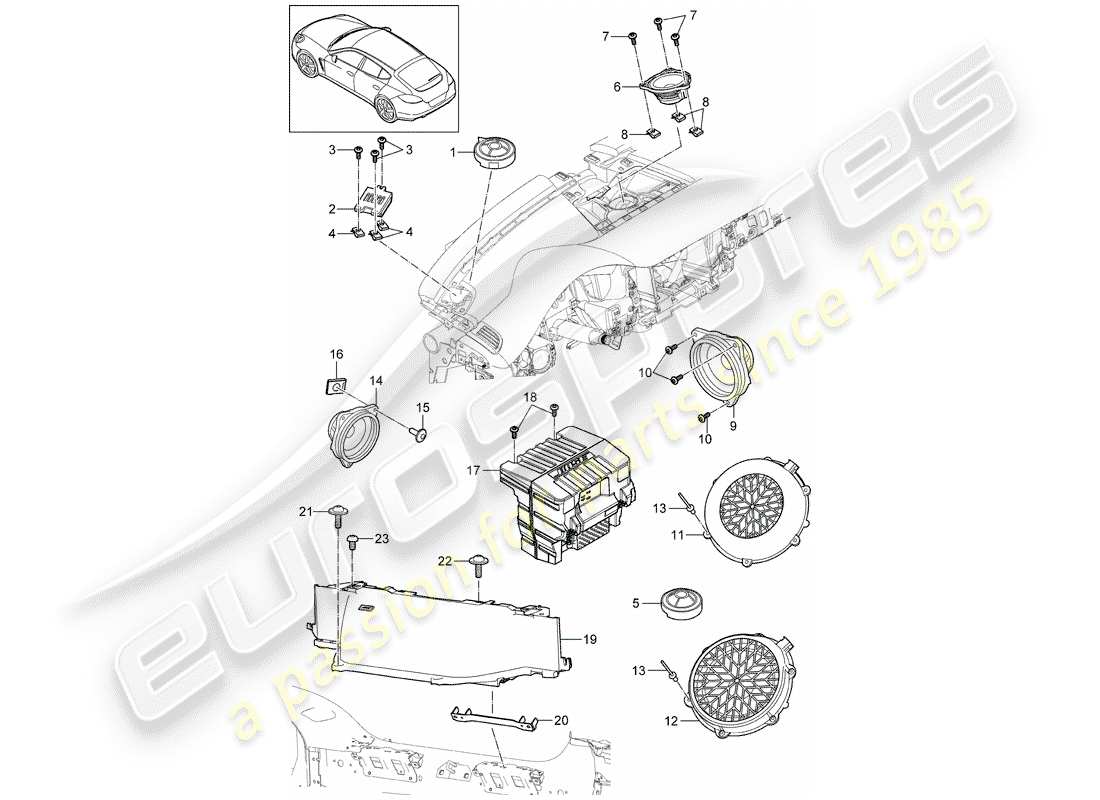 7
7
6
8
8
3
3
1
2
4
4
16
14
15
10
10
9
18
17
21
23
22
13
11
5
19
13
12
20
eurospares
a passion for parts since 1985