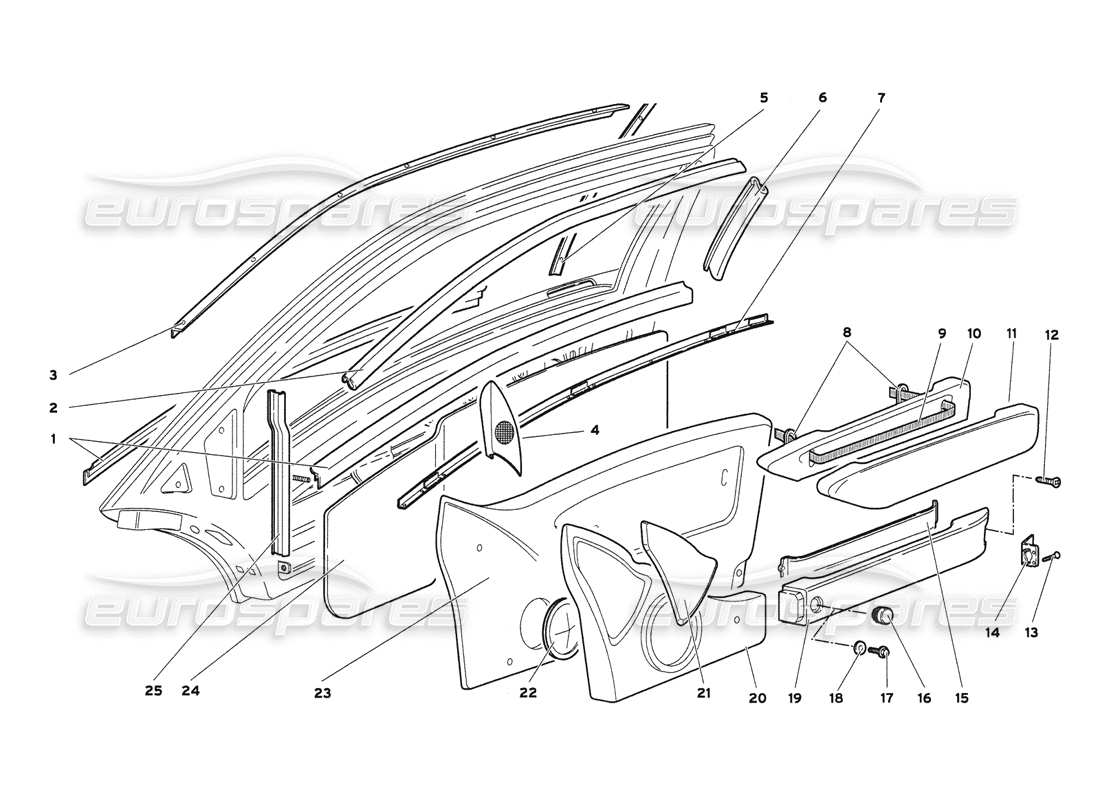 eurospares eurospares eurospares eurospares

5 6 7

3

2

1

4

8 9 10 11 12

25 24 23 22 21 20 19 18 17 16 15 14 13