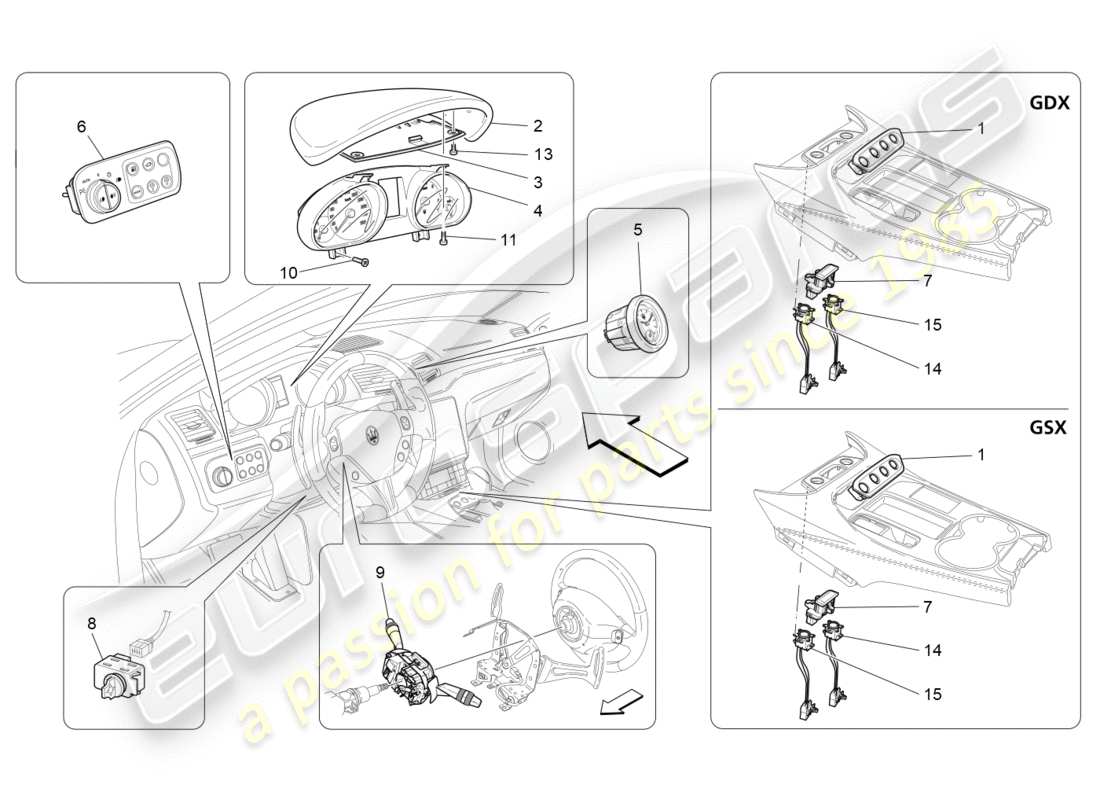 6

2
13
3
4
11
10

5

GDX
1
7
15
14

GSX
1
7
14
15

8

9

eurospares
a passion for parts since 1985