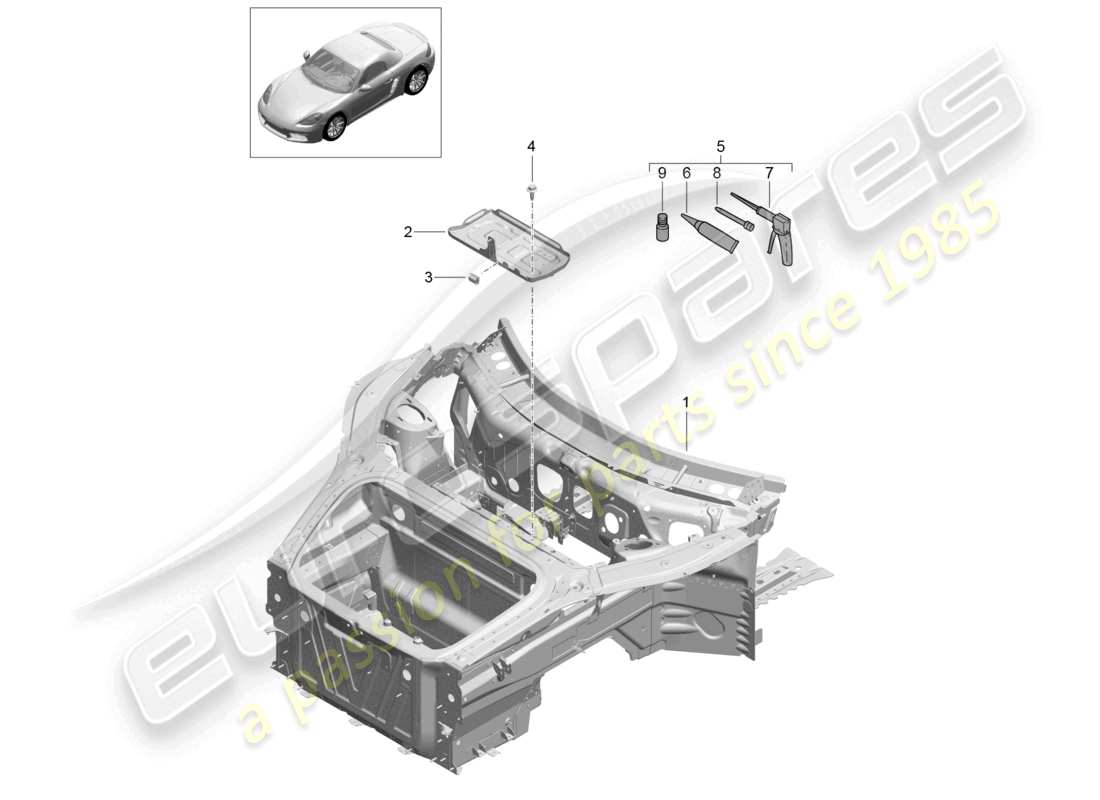 4
5
9 6 8 7
2
3
1
eurospares
a passion for parts since 1985