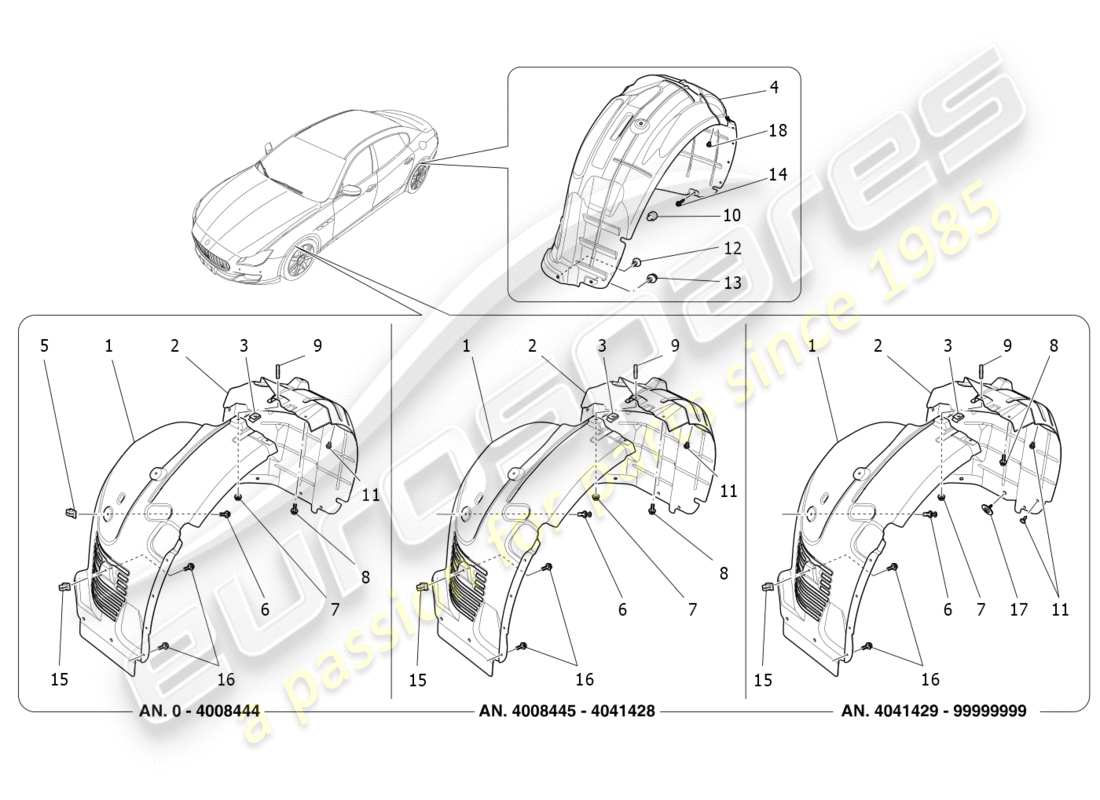 4
18
14
10
12
13

5 1 2 3 9
11
6 7 8
15 16
AN. 0 - 4008444

1 2 3 9
11
6 7 8
15 16
AN. 4008445 - 4041428

1 2 3 9 8
6 7 17 11
15 16
AN. 4041429 - 99999999

eurospares
a passion for parts since 1985