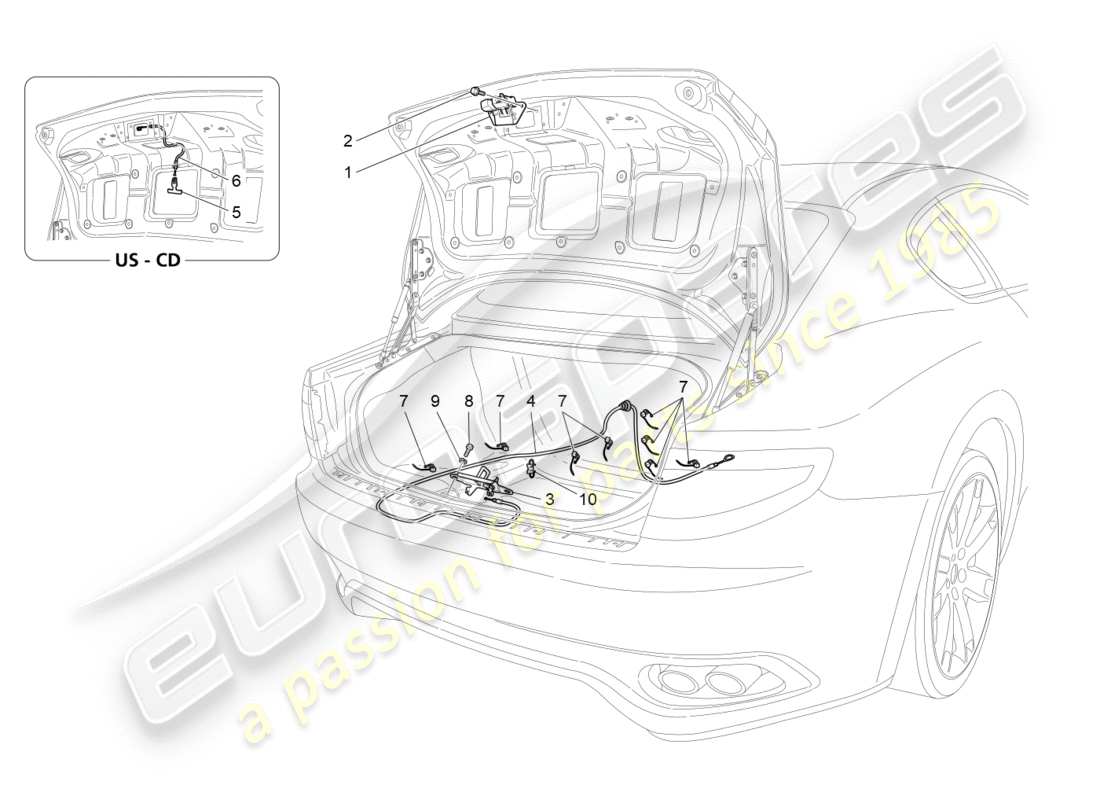 6
5
US - CD
2
1
7
9
8
7
4
7
7
3
10
eurospares
a passion for parts since 1985