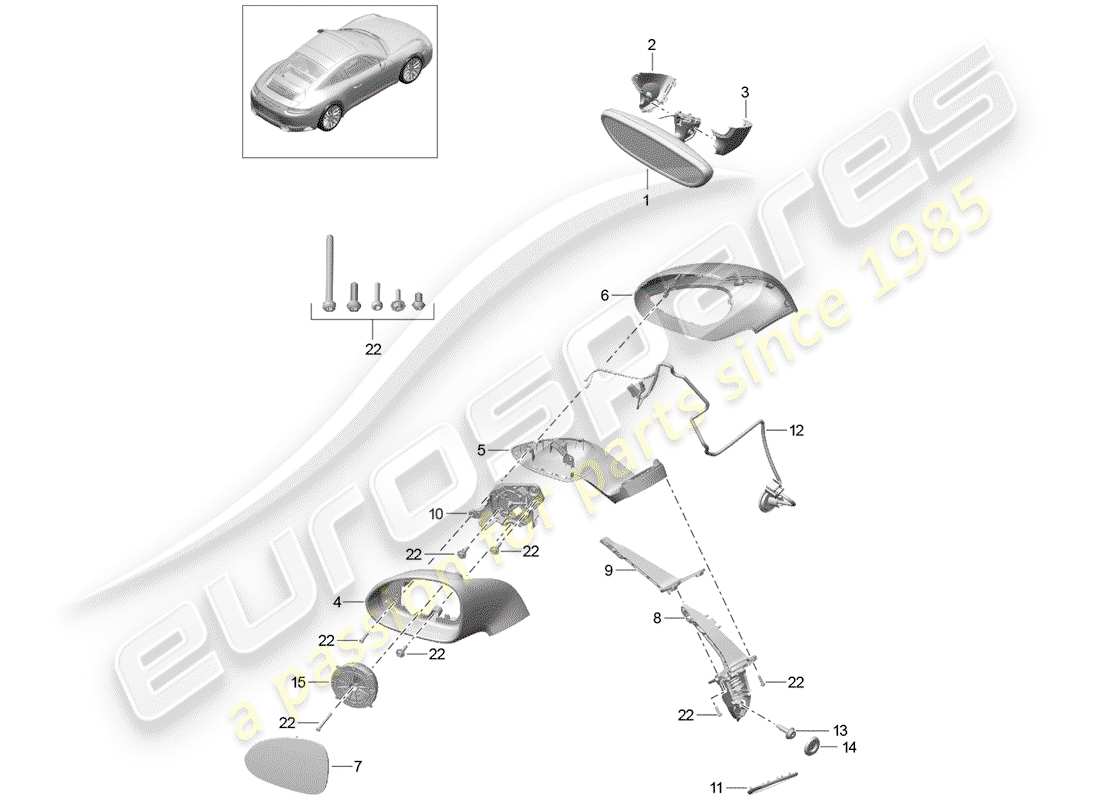 2
3
1
22
6
12
5
10
22
22
9
4
8
22
22
15
22
22
22
13
14
7
11
eurospares
a passion for parts since 1985