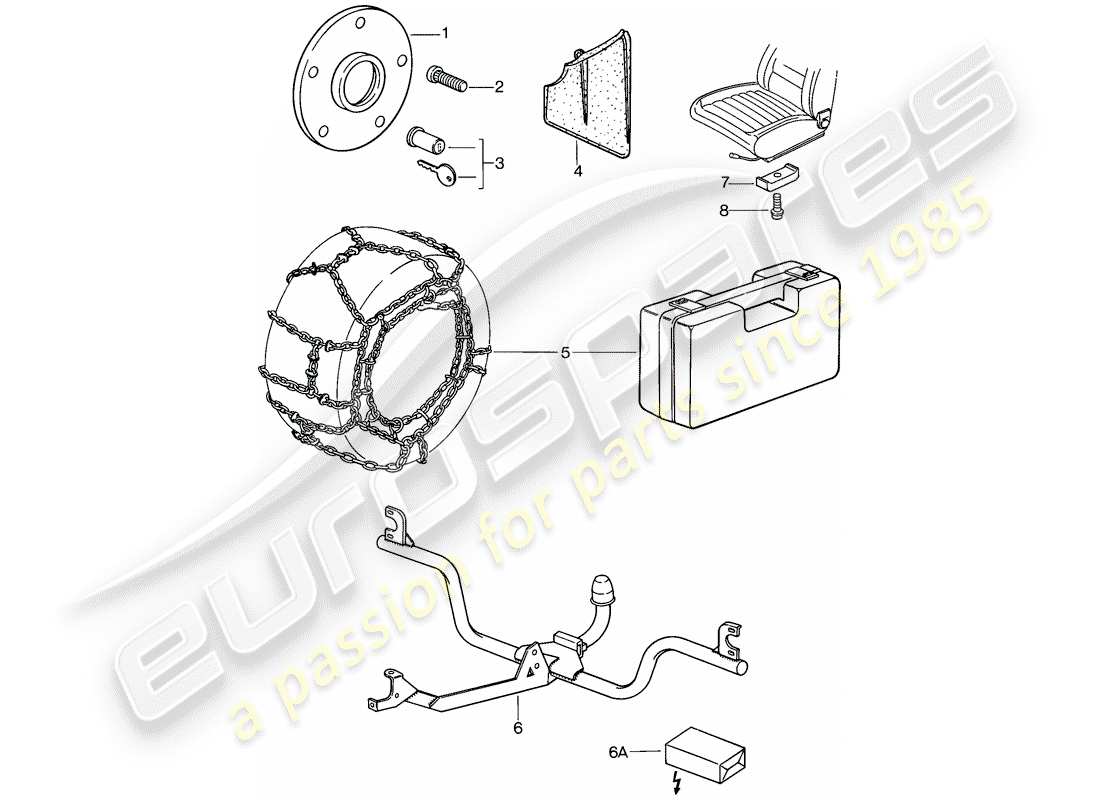 1
2
3
4
7
8
5
6
6A
eurospares
a passion for parts since 1985