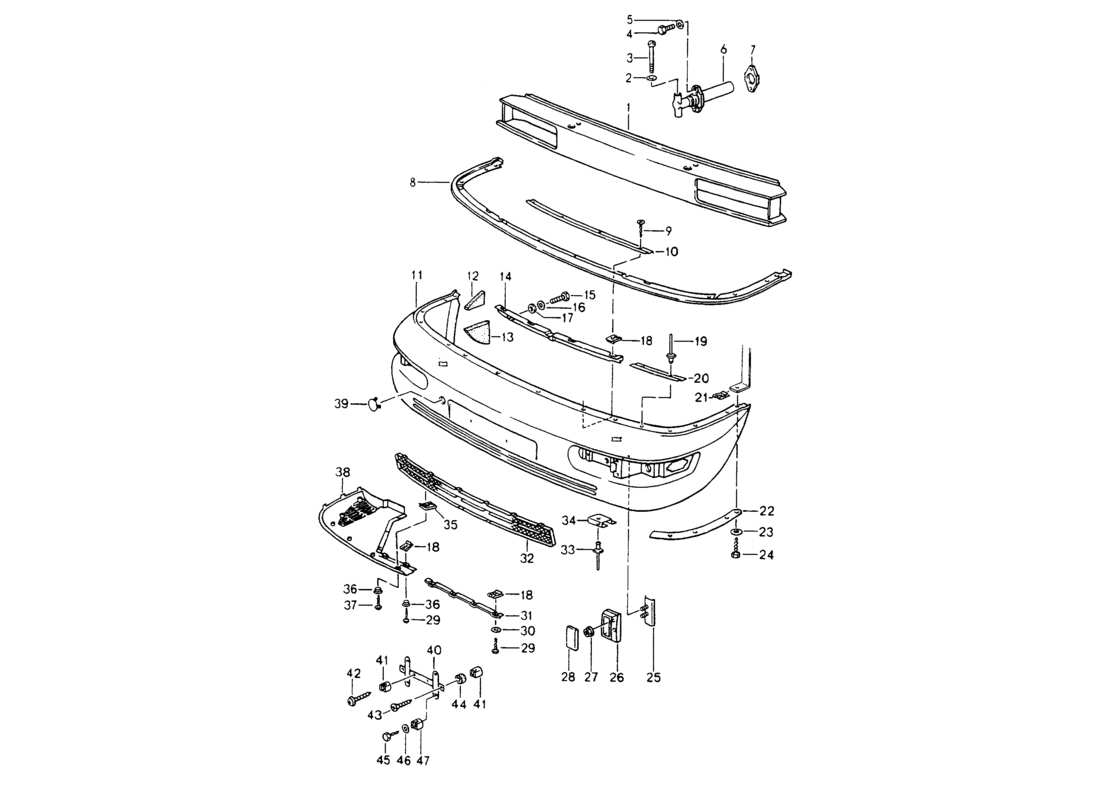 5
4
3
2
6
7
1
8
9
10
11
12
14
15
16
17
13
18
19
20
21
39
38
35
18
32
34
33
22
23
24
36
37
36
29
18
31
30
29
28
27
26
25
42
41
40
43
44
41
45
46
47