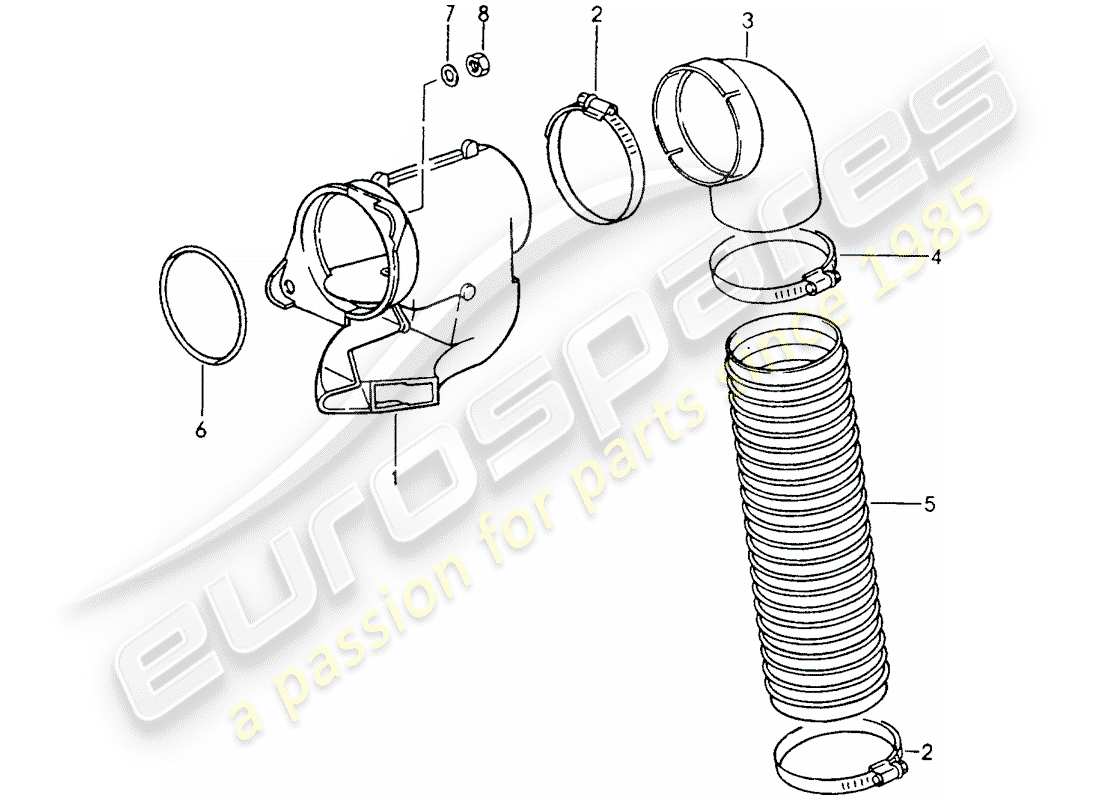 7 8 2 3
4
6
1
5
2
eurospares
a passion for parts since 1985