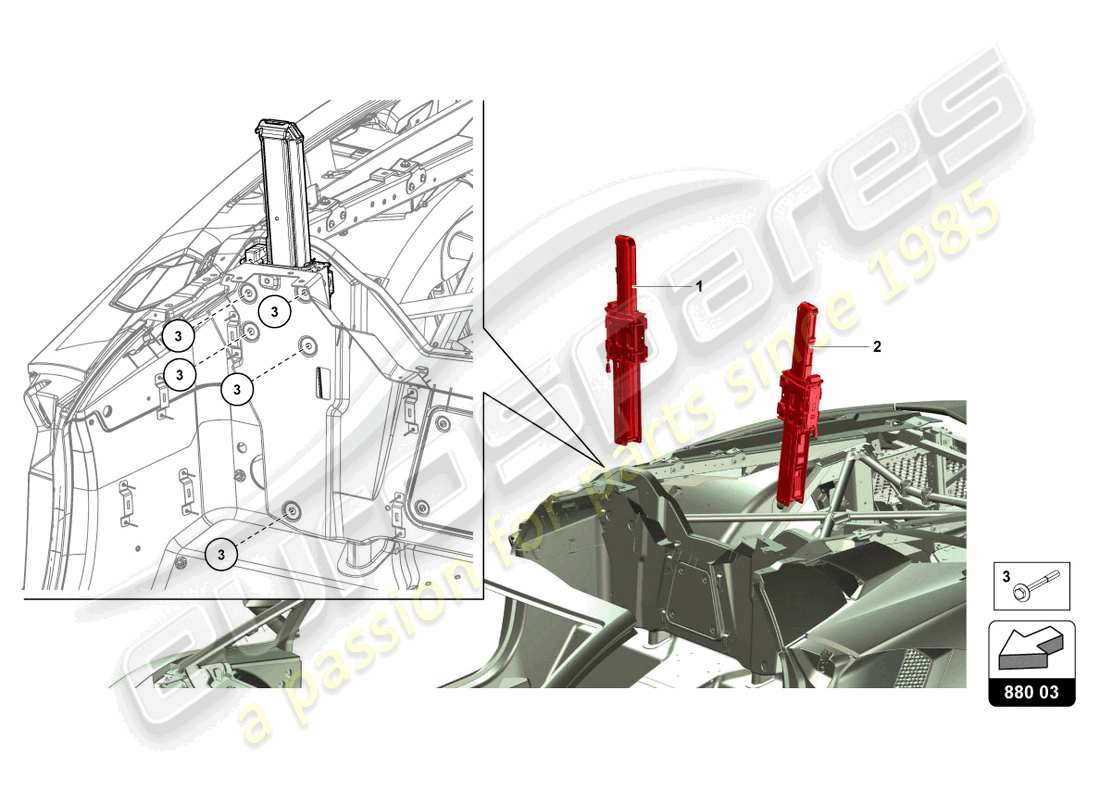 3
3
3
3
3
1
2
3
880 03
eurospares
a passion for parts since 1985