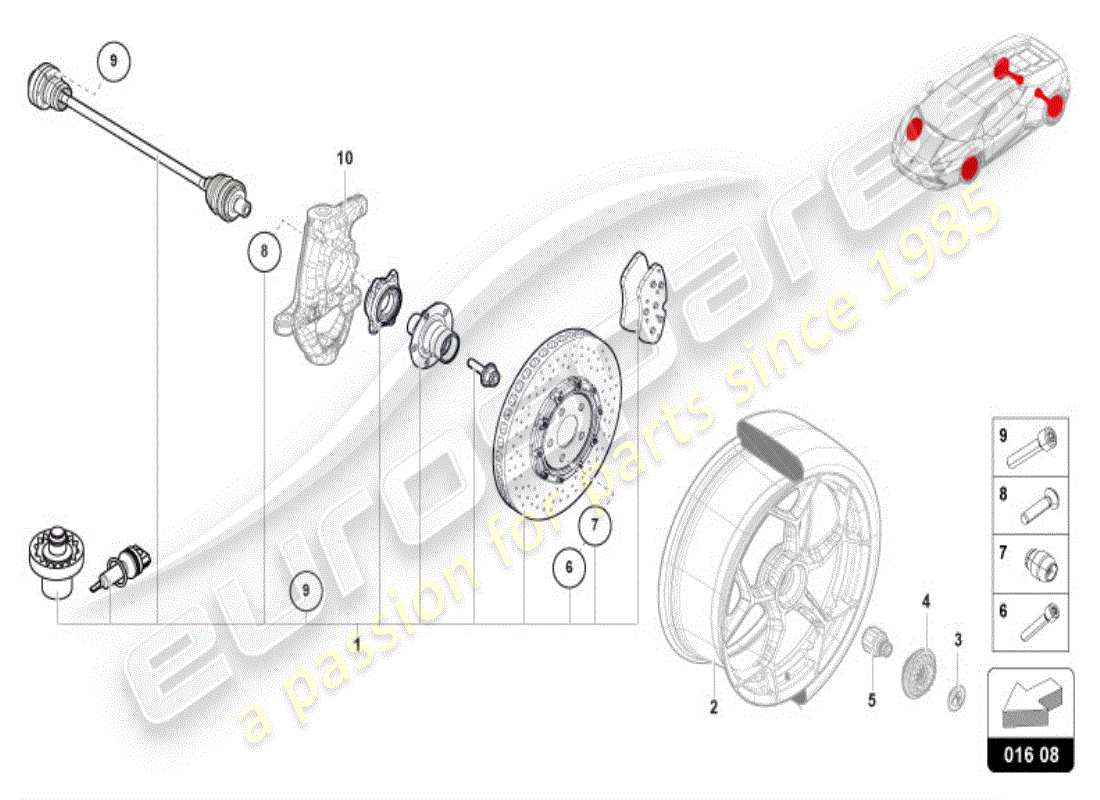 9
10
8
7
6
9
1
2
5
4
3
9
8
7
6
016 08
eurospares
a passion for parts since 1985