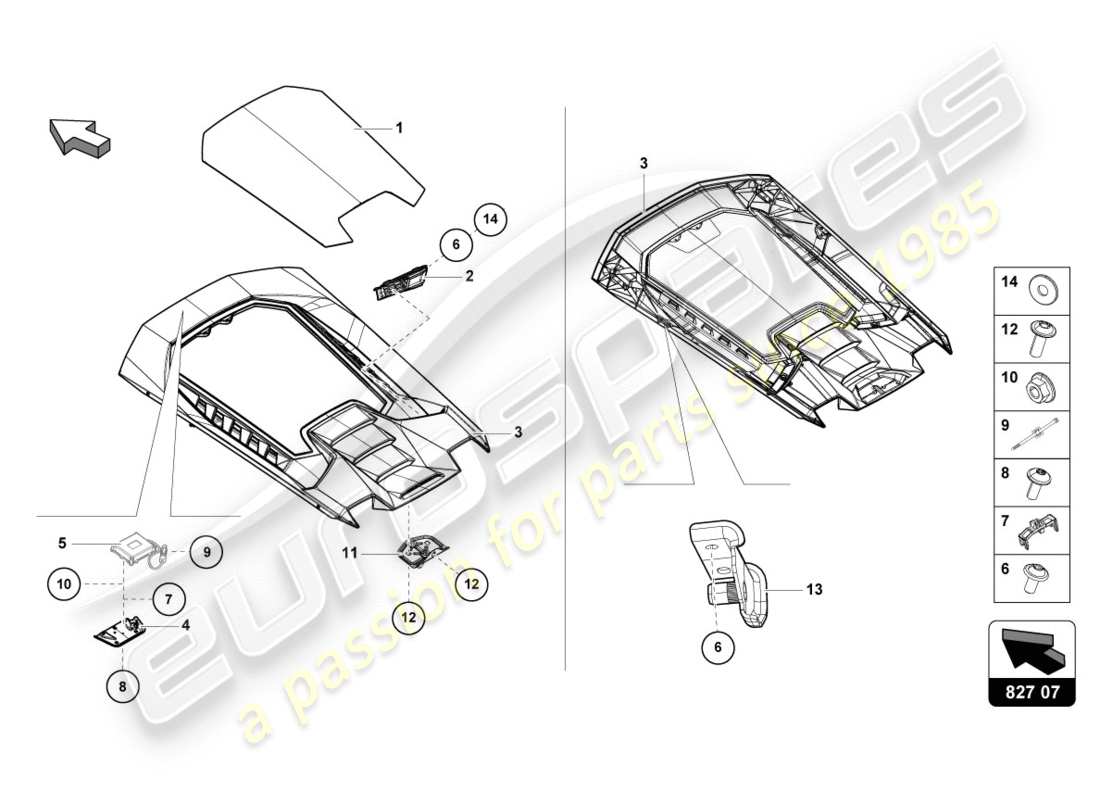 1
14
6
2
3
5
9
10
7
4
8
11
12
12
3
13
6
14
12
10
9
8
7
6
827 07
eurospares
a passion for parts since 1985