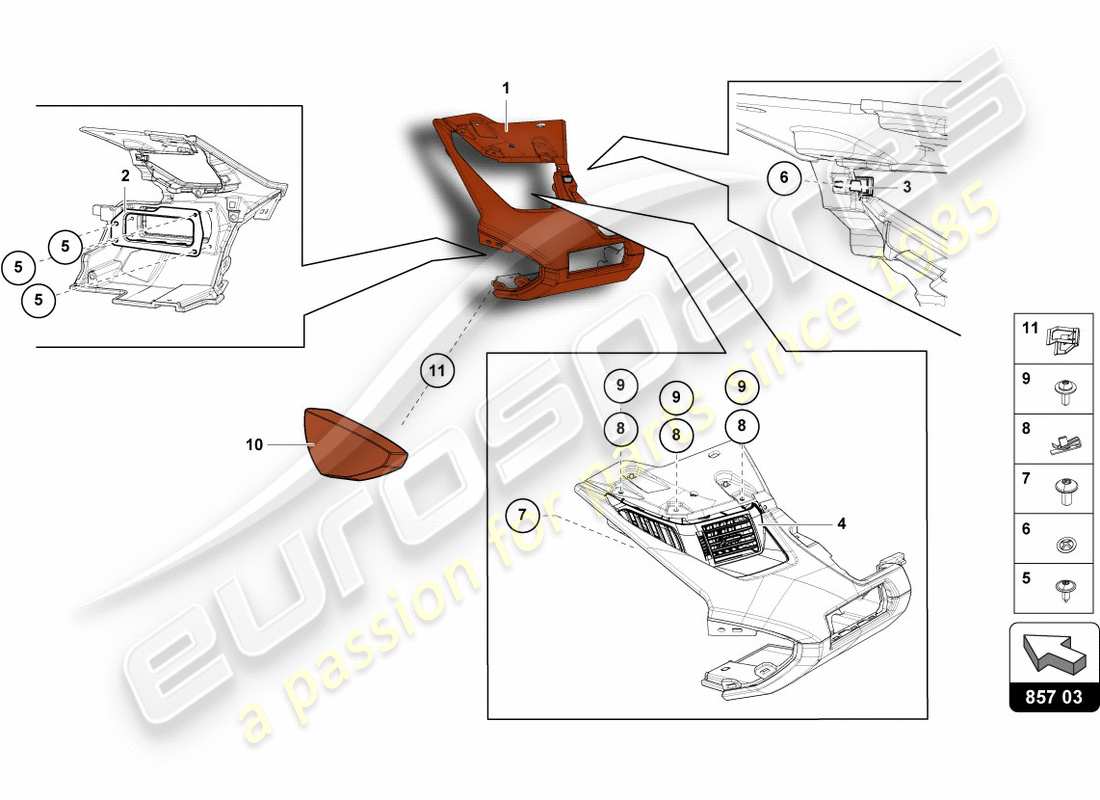 1

2

5

5

5

6

3

11

10

9

9

9

8

8

8

7

4

11

9

8

7

6

5

857 03

eurospares

a passion for parts since 1985